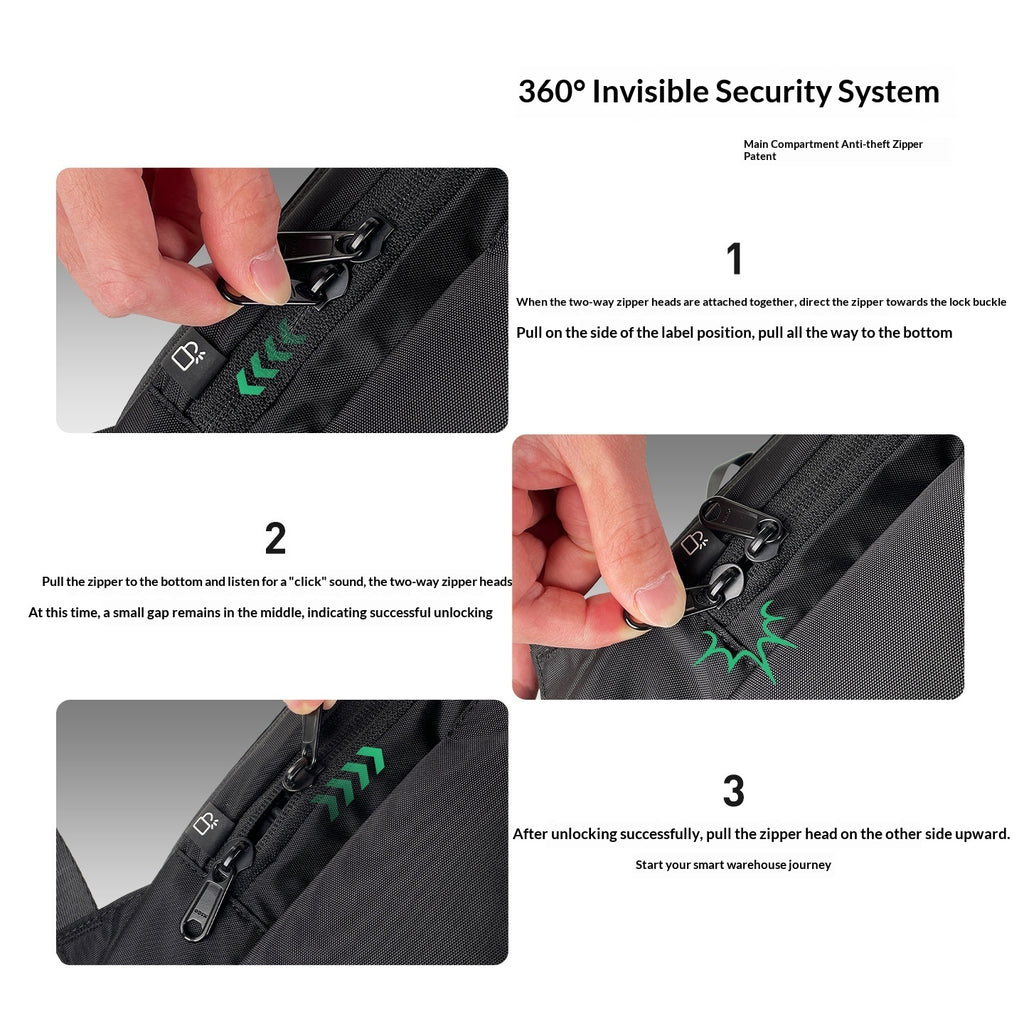 360° Invisible Security System

Main Compartment Anti-theft Zipper Patent

1

When the two-way zipper heads are attached together, direct the zipper towards the lock buckle

Pull on the side of the label position, pull all the way to the bottom

2

Pull the zipper to the bottom and listen for a "click" sound, the two-way zipper heads

At this time, a small gap remains in the middle, indicating successful unlocking

3

After unlocking successfully, pull the zipper head on the other side upward.

Start your smart warehouse journey